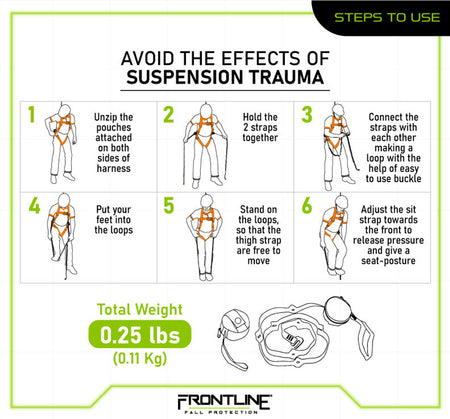 STEPS TO USE

AVOID THE EFFECTS OF
SUSPENSION TRAUMA

1 Unzip the pouches attached on both sides of harness

2 Hold the 2 straps together

3 Connect the straps with each other making a loop with the help of easy to use buckle

4 Put your feet into the loops

5 Stand on the loops, so that the thigh strap are free to move

6 Adjust the sit strap towards the front to release pressure and give a seat-posture

Total Weight
0.25 lbs
(0.11 Kg)

FRONTLINE
FALL PROTECTION